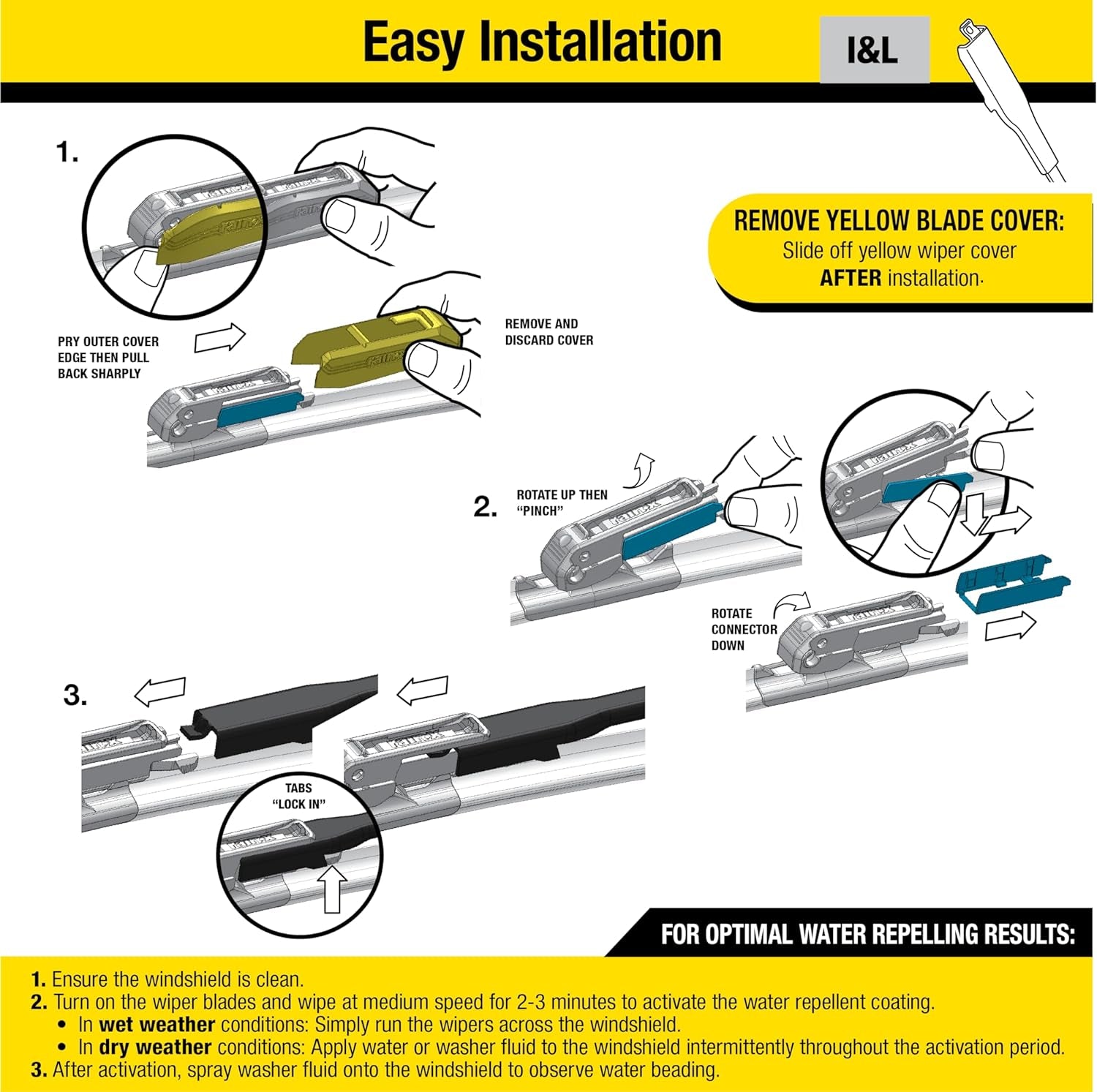 Easy Installation

I&L

REMOVE YELLOW BLADE COVER:
Slide off yellow wiper cover
AFTER installation.

1.

PRY OUTER COVER EDGE THEN PULL BACK SHARPLY

REMOVE AND DISCARD COVER

2.

ROTATE UP THEN "PINCH"

ROTATE CONNECTOR DOWN

3.

TABS "LOCK IN"

FOR OPTIMAL WATER REPELLING RESULTS:

1. Ensure the windshield is clean.
2. Turn on the wiper blades and wipe at medium speed for 2-3 minutes to activate the water repellent coating.
• In wet weather conditions: Simply run the wipers across the windshield.
• In dry weather conditions: Apply water or washer fluid to the windshield intermittently throughout the activation period.
3. After activation, spray washer fluid onto the windshield to observe water beading.