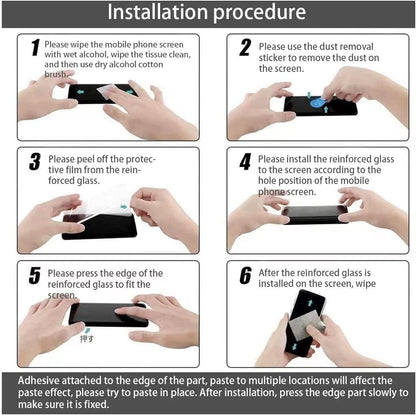 Installation procedure

1 Please wipe the mobile phone screen with wet alcohol, wipe the tissue clean, and then use dry alcohol cotton brush.

2 Please use the dust removal sticker to remove the dust on the screen.

3 Please peel off the protective film from the reinforced glass.

4 Please install the reinforced glass to the screen according to the hole position of the mobile phone screen.

5 Please press the edge of the reinforced glass to fit the screen.

押す

6 After the reinforced glass is installed on the screen, wipe

Adhesive attached to the edge of the part, paste to multiple locations will affect the paste effect, please try to paste in place. After installation, press the edge part slowly to make sure it is fixed.